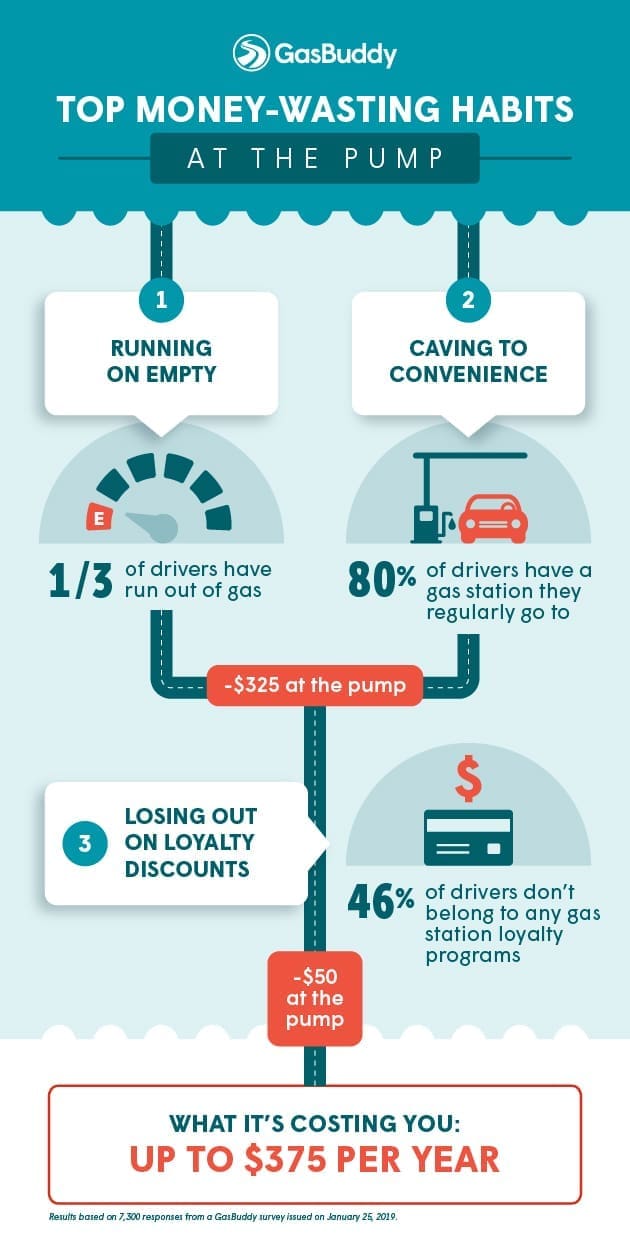 GasBuddy

TOP MONEY-WASTING HABITS

AT THE PUMP

1

RUNNING ON EMPTY

E

1/3 of drivers have run out of gas

2

CAVING TO CONVENIENCE

80% of drivers have a gas station they regularly go to

-$325 at the pump

3

LOSING OUT ON LOYALTY DISCOUNTS

$

46% of drivers don't belong to any gas station loyalty programs

-$50 at the pump

WHAT IT'S COSTING YOU:

UP TO $375 PER YEAR

Results based on 7,300 responses from a GasBuddy survey issued on January 25, 2019.